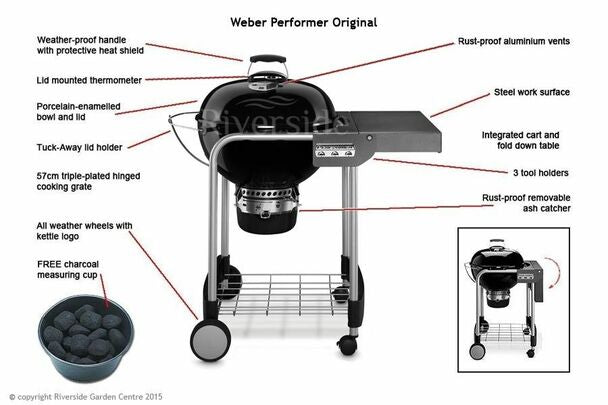 Weber Performer Original

Weather-proof handle with protective heat shield

Lid mounted thermometer

Porcelain-enamelled bowl and lid

Tuck-Away lid holder

57cm triple-plated hinged cooking grate

All weather wheels with kettle logo

FREE charcoal measuring cup

Rust-proof aluminium vents

Steel work surface

Integrated cart and fold down table

3 tool holders

Rust-proof removable ash catcher

Riverside

© copyright Riverside Garden Centre 2015